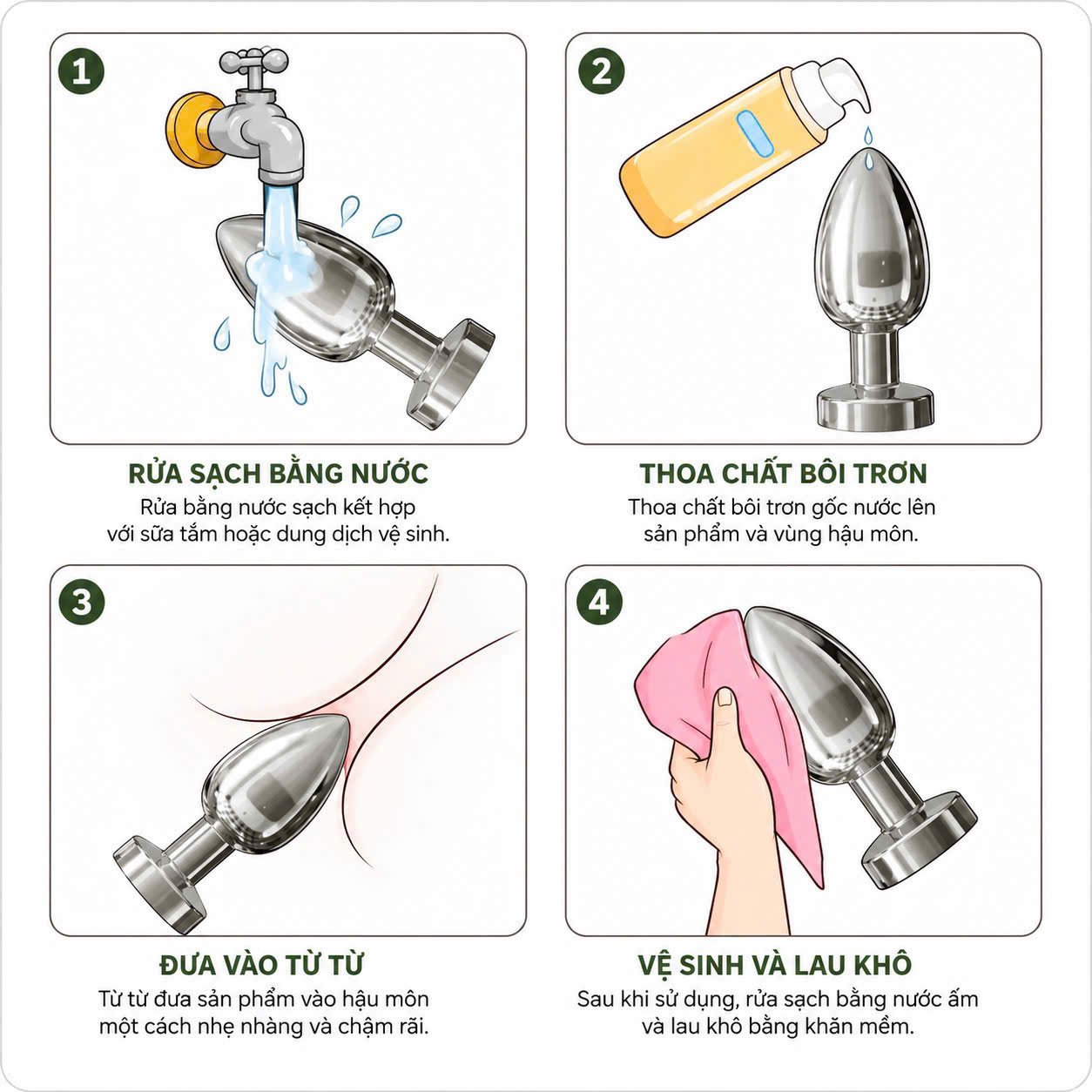 1

RỬA SẠCH BẰNG NƯỚC
Rửa bằng nước sạch kết hợp với sữa tắm hoặc dung dịch vệ sinh.

2

THOA CHẤT BÔI TRƠN
Thoa chất bôi trơn gốc nước lên sản phẩm và vùng hậu môn.

3

ĐƯA VÀO TỪ TỪ
Từ từ đưa sản phẩm vào hậu môn một cách nhẹ nhàng và chậm rãi.

4

VỆ SINH VÀ LAU KHÔ
Sau khi sử dụng, rửa sạch bằng nước ấm và lau khô bằng khăn mềm.